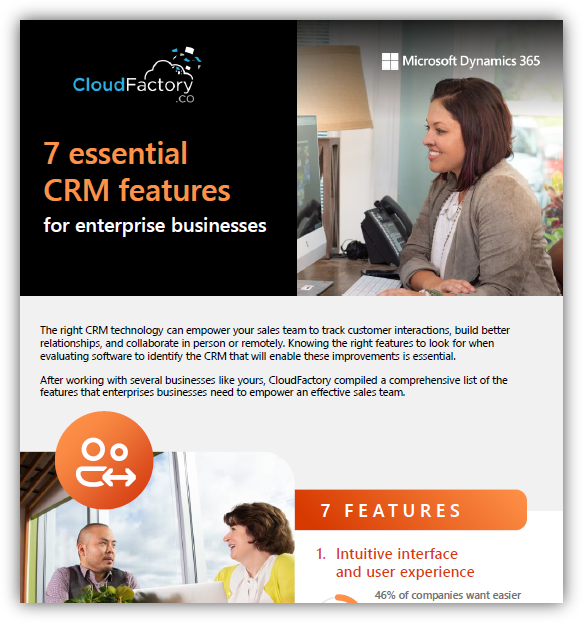 CloudFactory .co

Microsoft Dynamics 365

7 essential CRM features for enterprise businesses

The right CRM technology can empower your sales team to track customer interactions, build better relationships, and collaborate in person or remotely. Knowing the right features to look for when evaluating software to identify the CRM that will enable these improvements is essential.

After working with several businesses like yours, CloudFactory compiled a comprehensive list of the features that enterprises businesses need to empower an effective sales team.

7 FEATURES

1. Intuitive interface and user experience

46% of companies want easier